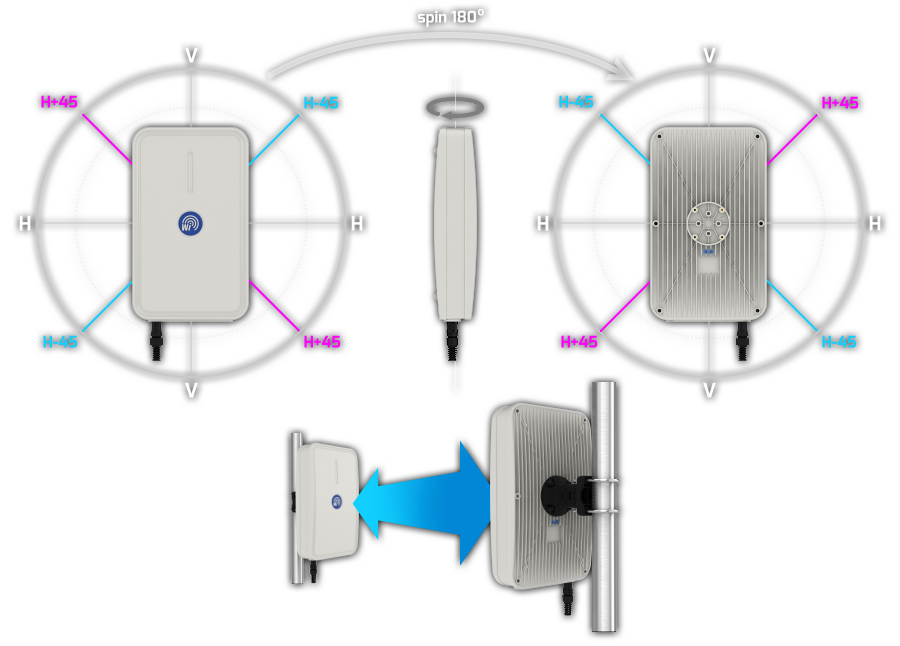 spin 180°

V
H+45
H-45
H
H
H-45
H+45
V

V
H-45
H+45
H
H
H+45
H-45
V